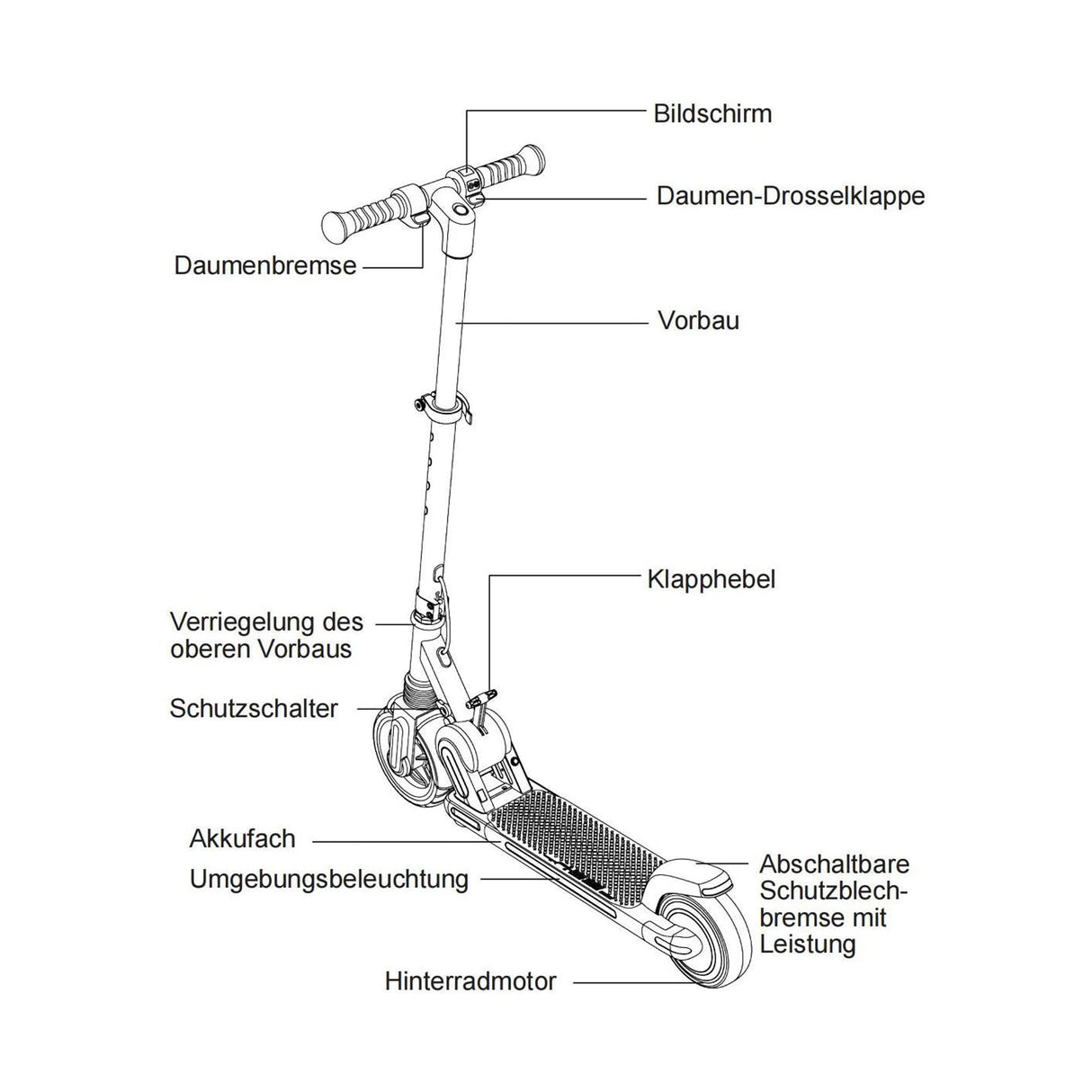 Bildschirm

Daumen-Drosselklappe

Daumenbremse

Vorbau

Klapphebel

Verriegelung des oberen Vorbaus

Schutzschalter

Akkufach

Umgebungsbeleuchtung

Abschaltbare Schutzblechbremse mit Leistung

Hinterradmotor