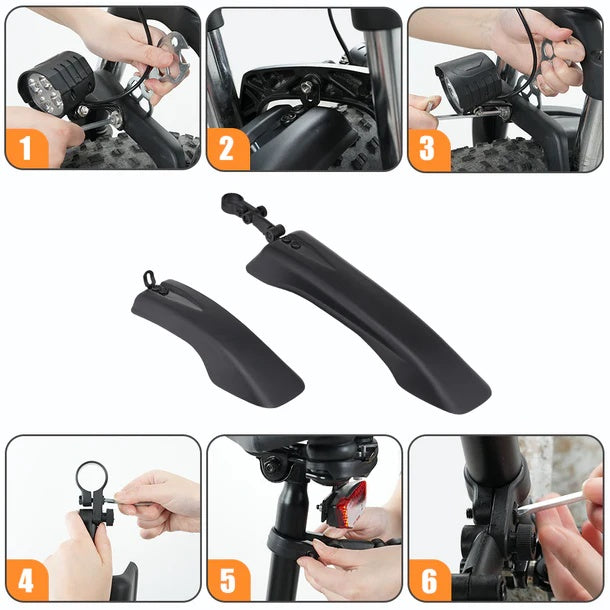 1
2
3
4
5
6